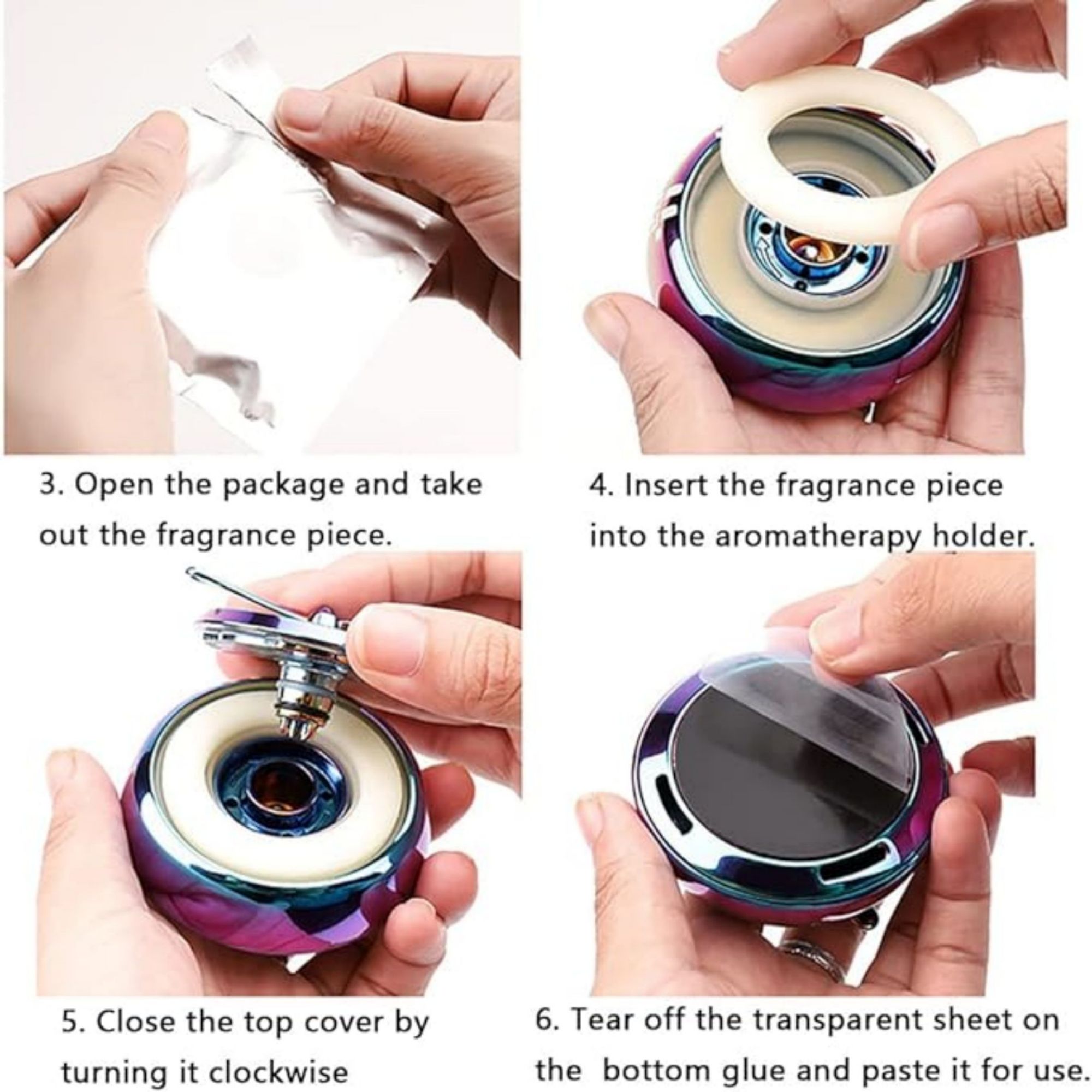 3. Open the package and take out the fragrance piece.

4. Insert the fragrance piece into the aromatherapy holder.

5. Close the top cover by turning it clockwise

6. Tear off the transparent sheet on the  bottom glue and paste it for use.