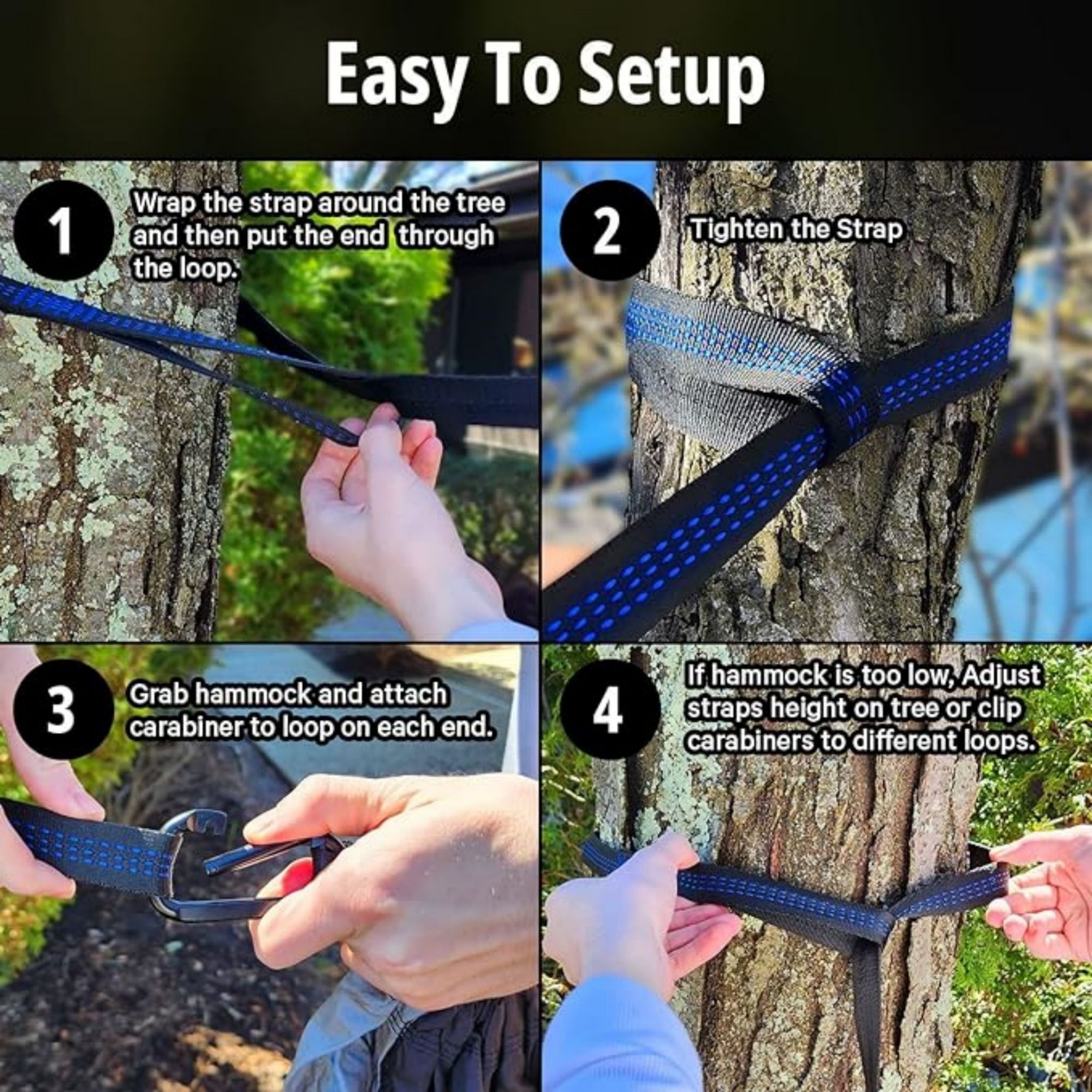 Easy To Setup

1

Wrap the strap around the tree and then put the end through the loop.

2

Tighten the Strap

3

Grab hammock and attach carabiner to loop on each end.

4

If hammock is too low, Adjust straps height on tree or clip carabiners to different loops.