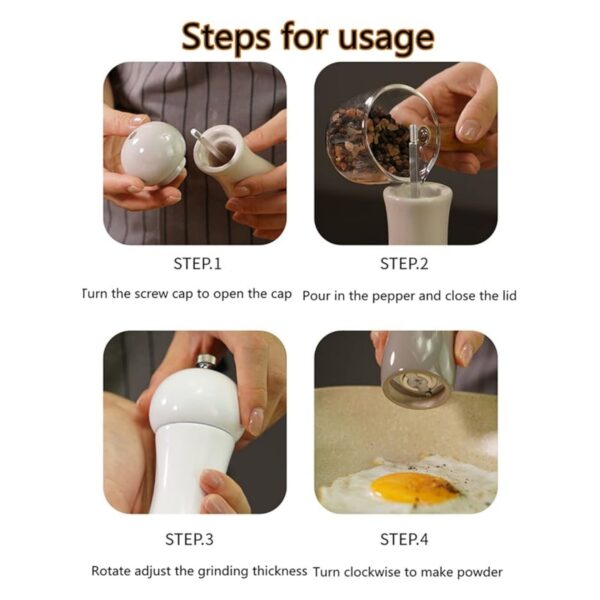 Steps for usage

STEP.1

Turn the screw cap to open the cap

STEP.2

Pour in the pepper and close the lid

STEP.3

Rotate adjust the grinding thickness

STEP.4

Turn clockwise to make powder