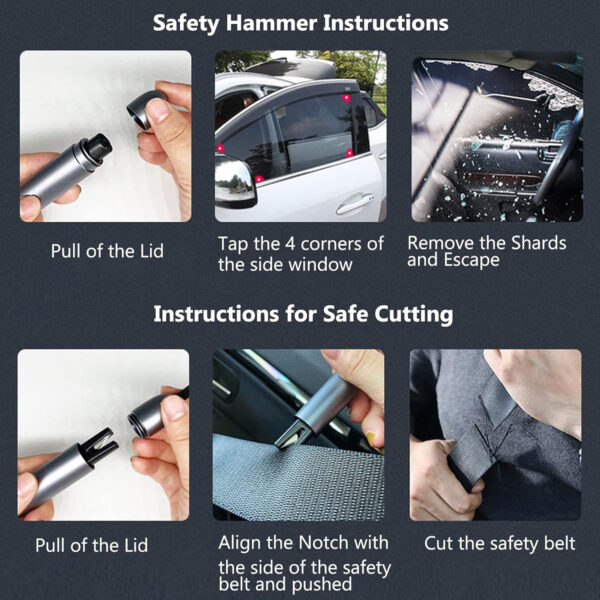 Safety Hammer Instructions

Pull of the Lid

Tap the 4 corners of the side window

Remove the Shards and Escape

Instructions for Safe Cutting

Pull of the Lid

Align the Notch with the side of the safety belt and pushed

Cut the safety belt