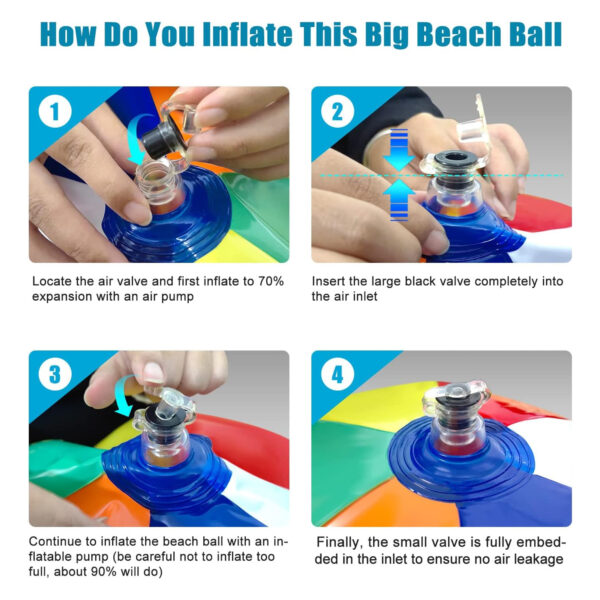 How Do You Inflate This Big Beach Ball

1

Locate the air valve and first inflate to 70% expansion with an air pump

2

Insert the large black valve completely into the air inlet

3

Continue to inflate the beach ball with an inflatable pump (be careful not to inflate too full, about 90% will do)

4

Finally, the small valve is fully embedded in the inlet to ensure no air leakage