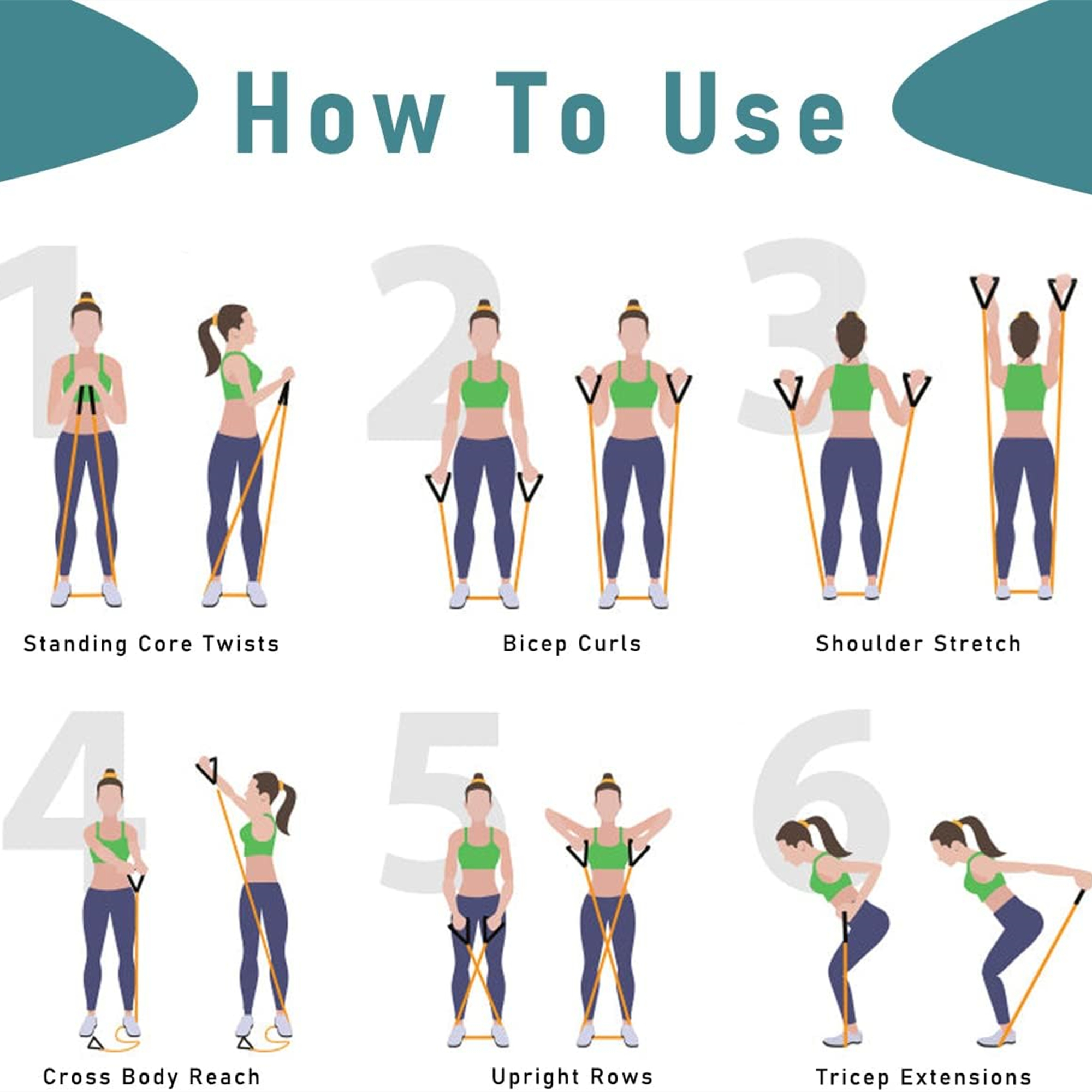 How To Use

1

Standing Core Twists

2

Bicep Curls

3

Shoulder Stretch

4

Cross Body Reach

5

Upright Rows

6

Tricep Extensions