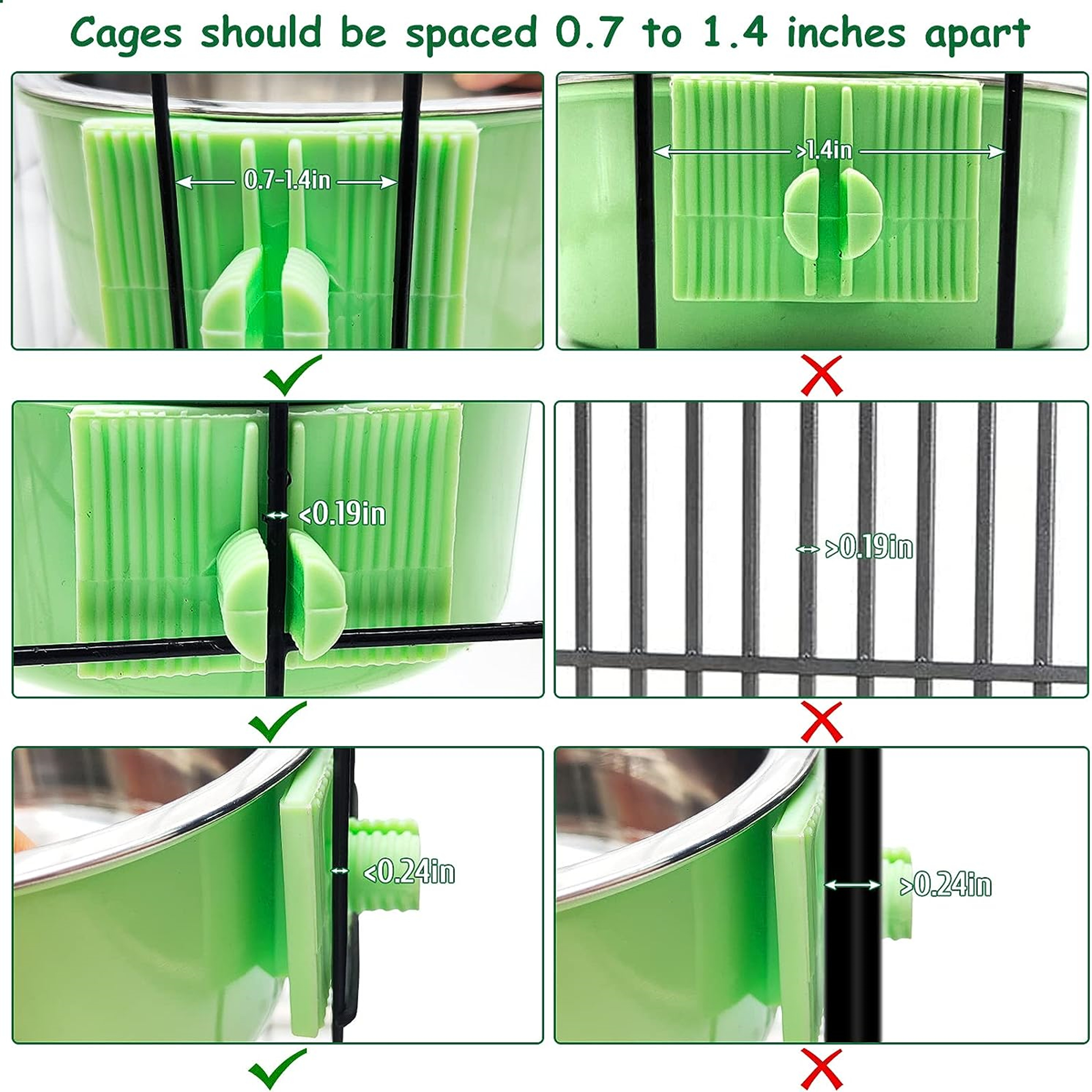 Cages should be spaced 0.7 to 1.4 inches apart

0.7-1.4in

>1.4in

<0.19in

>0.19in

<0.24in

>0.24in