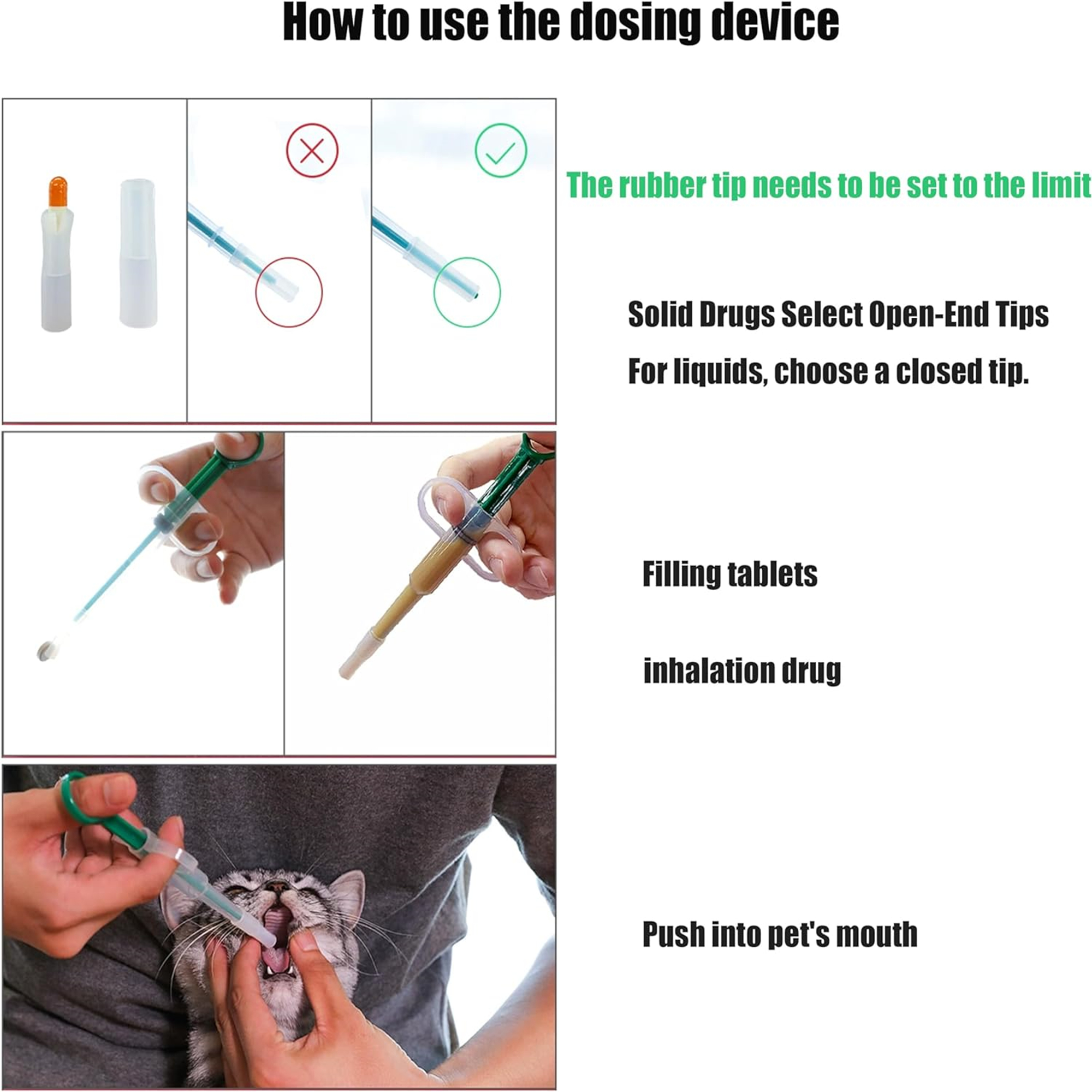 How to use the dosing device

The rubber tip needs to be set to the limit

Solid Drugs Select Open-End Tips

For liquids, choose a closed tip.

Filling tablets

inhalation drug

Push into pet's mouth