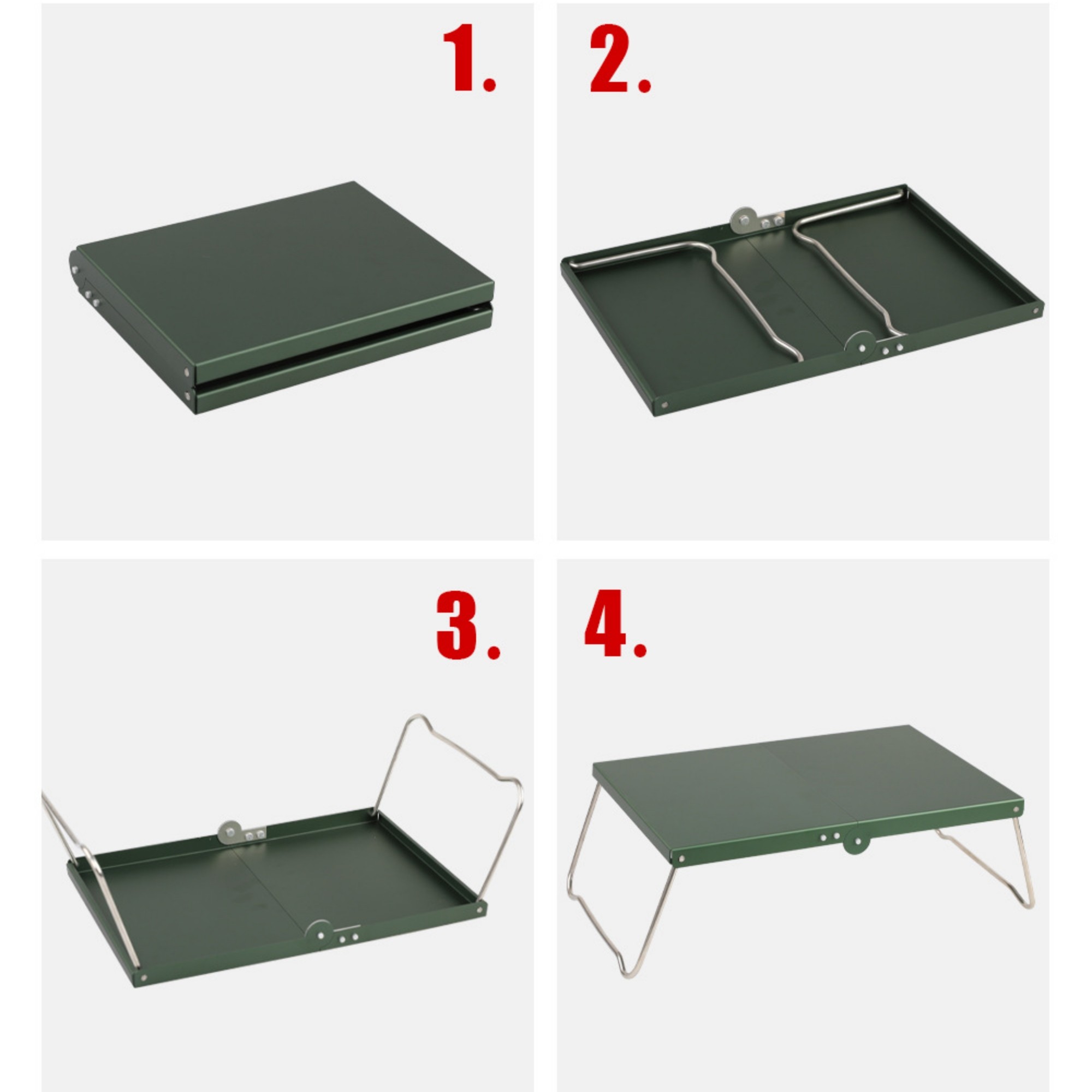 1.

2.

3.

4.