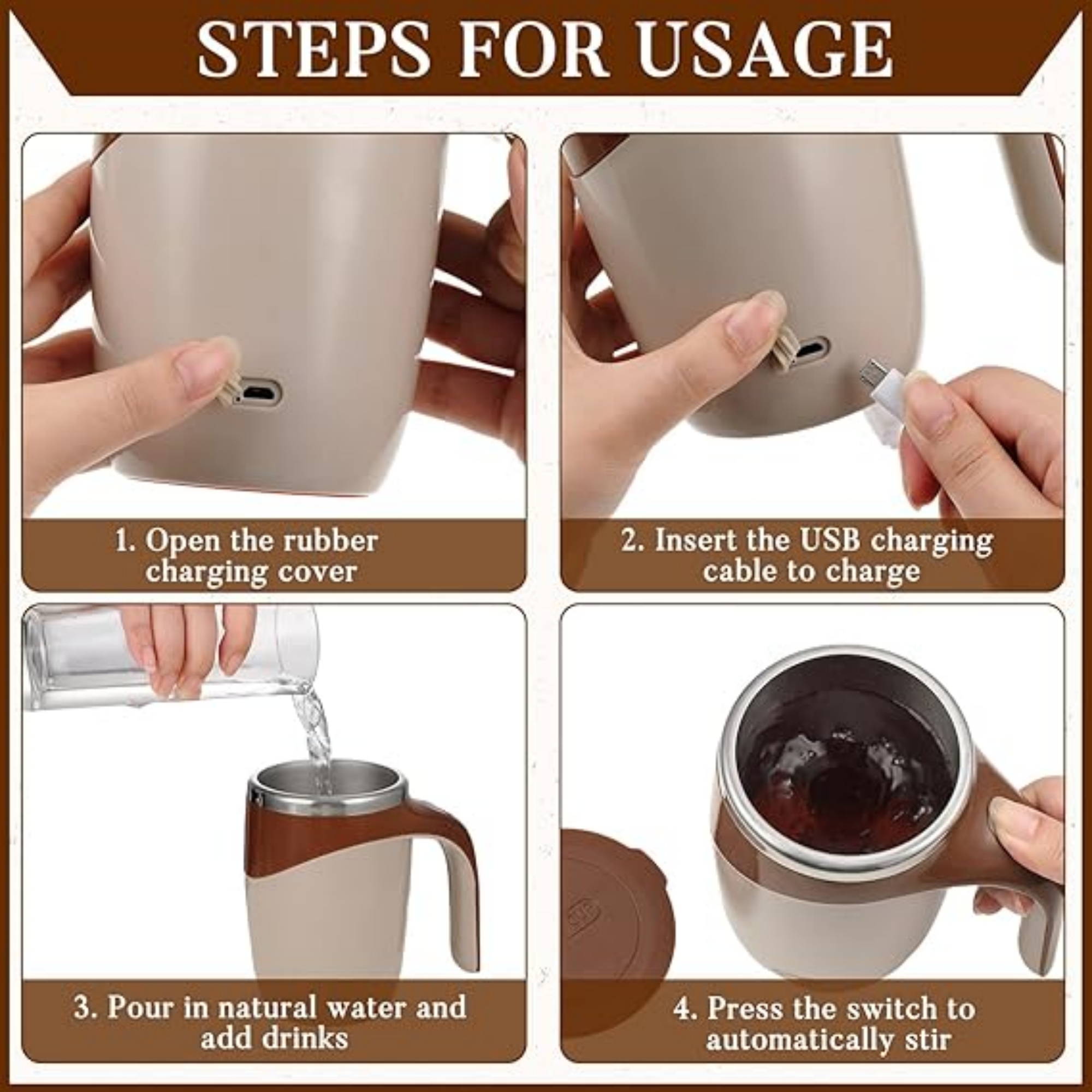 STEPS FOR USAGE

1. Open the rubber charging cover

2. Insert the USB charging cable to charge

3. Pour in natural water and add drinks

4. Press the switch to automatically stir