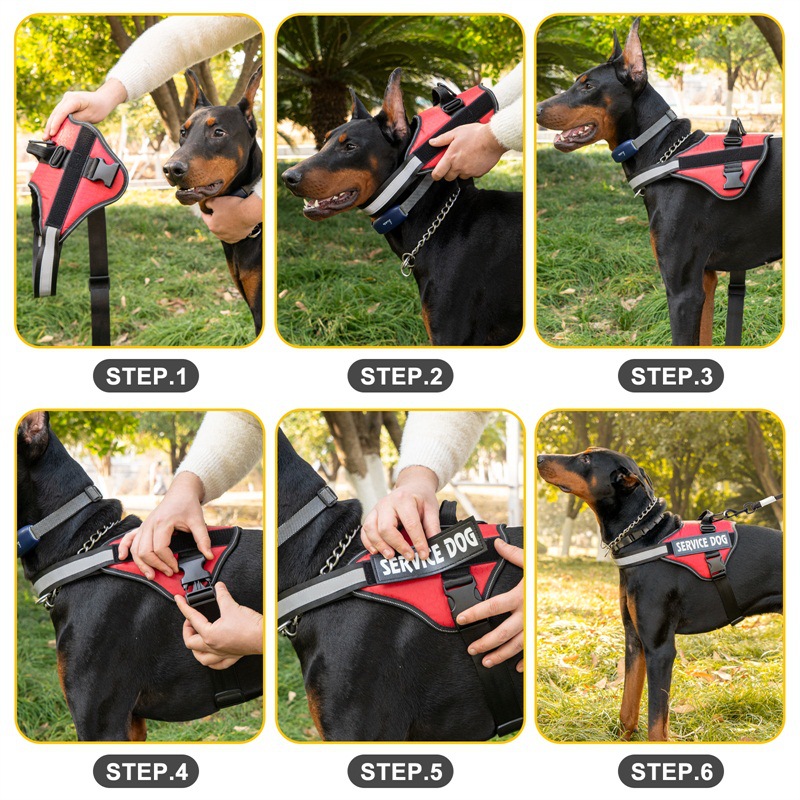 STEP.1

STEP.2

STEP.3

SERVICE DOG

SERVICE DOG

STEP.4

STEP.5

STEP.6